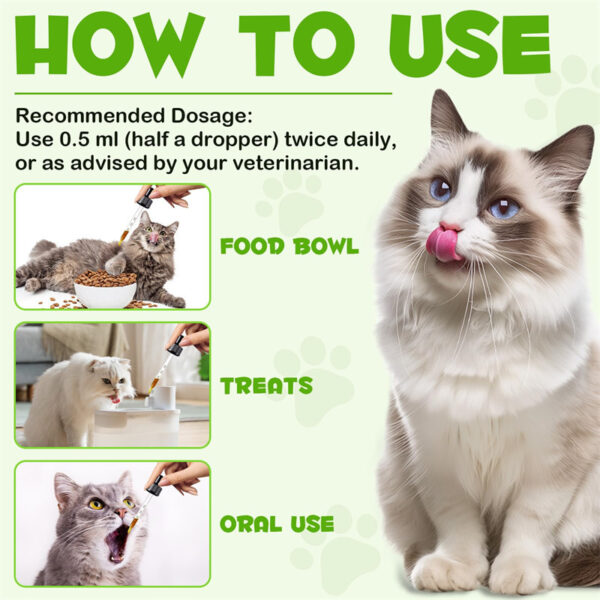 HOW TO USE

Recommended Dosage:
Use 0.5 ml (half a dropper) twice daily, or as advised by your veterinarian.

FOOD BOWL

TREATS

ORAL USE